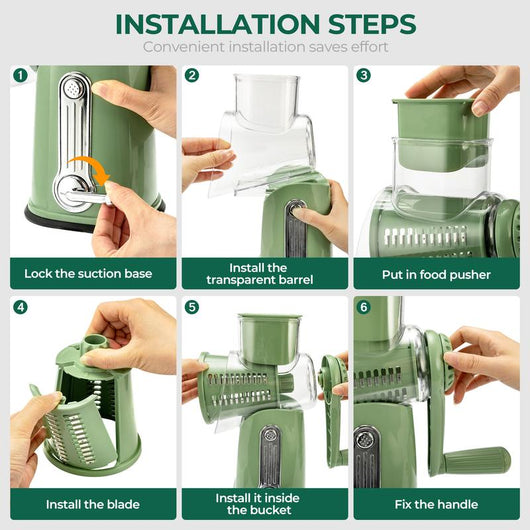 INSTALLATION STEPS
Convenient installation saves effort

1
Lock the suction base

2
Install the transparent barrel

3
Put in food pusher

4
Install the blade

5
Install it inside the bucket

6
Fix the handle